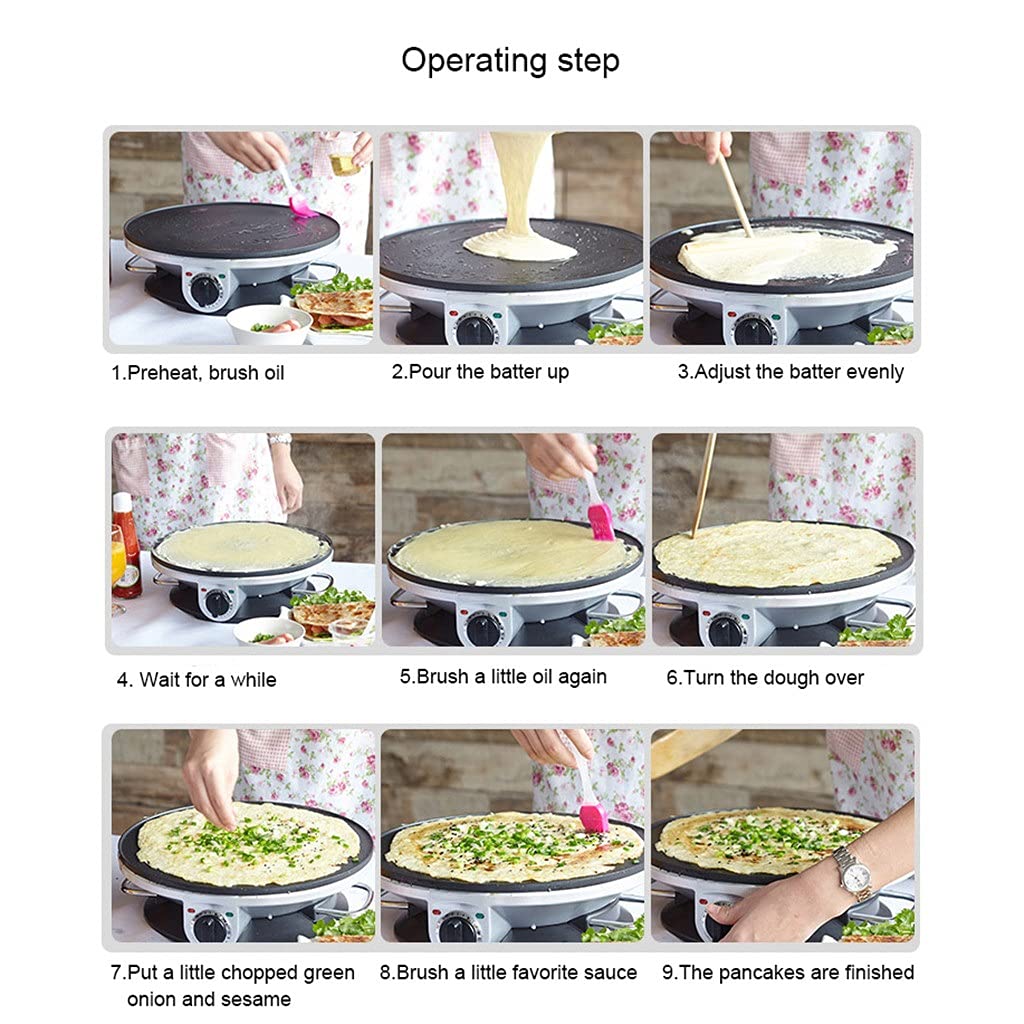 Operating step

1.Preheat, brush oil

2.Pour the batter up

3.Adjust the batter evenly

4. Wait for a while

5.Brush a little oil again

6.Turn the dough over

7.Put a little chopped green onion and sesame

8.Brush a little favorite sauce

9.The pancakes are finished