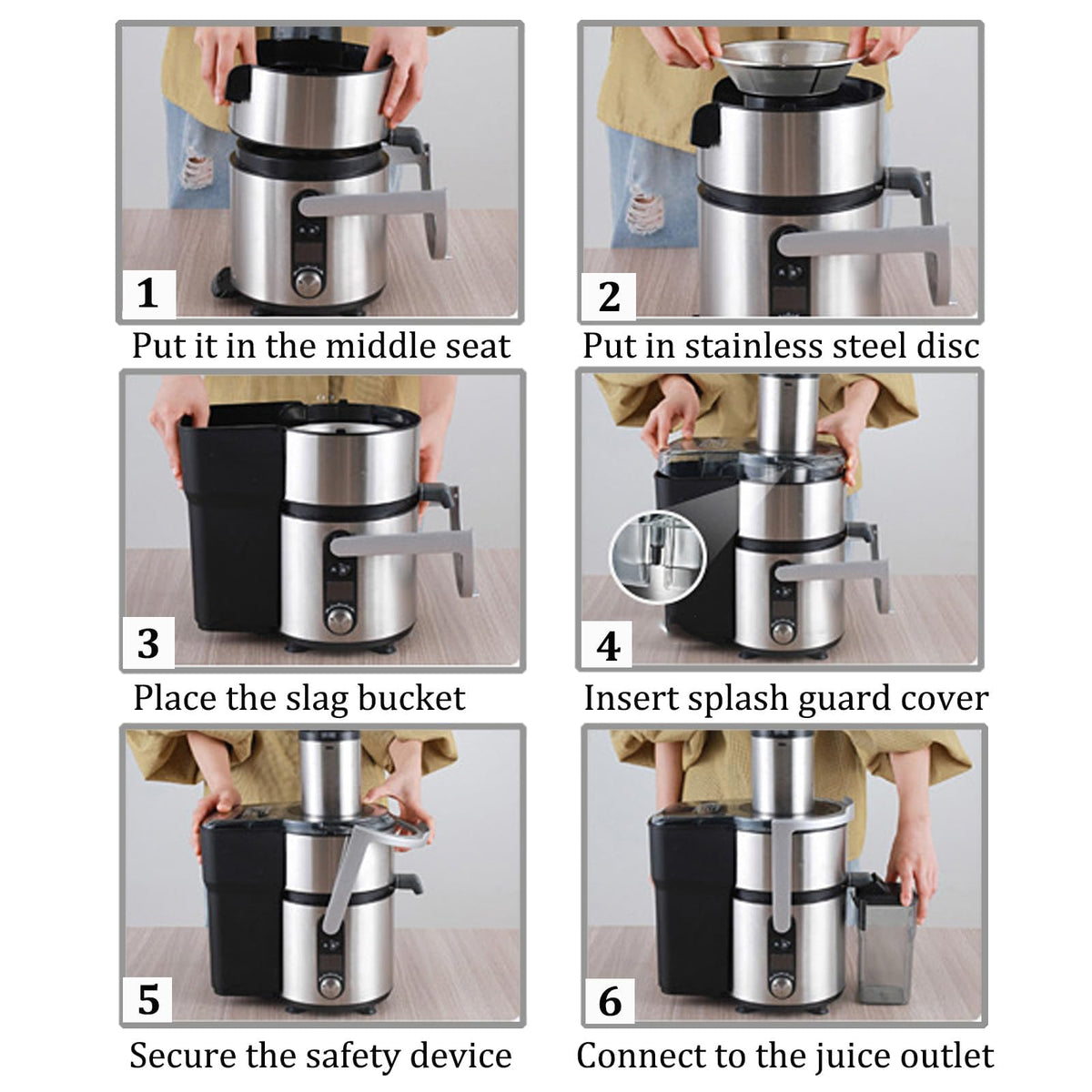 1
Put it in the middle seat

2
Put in stainless steel disc

3
Place the slag bucket

4
Insert splash guard cover

5
Secure the safety device

6
Connect to the juice outlet