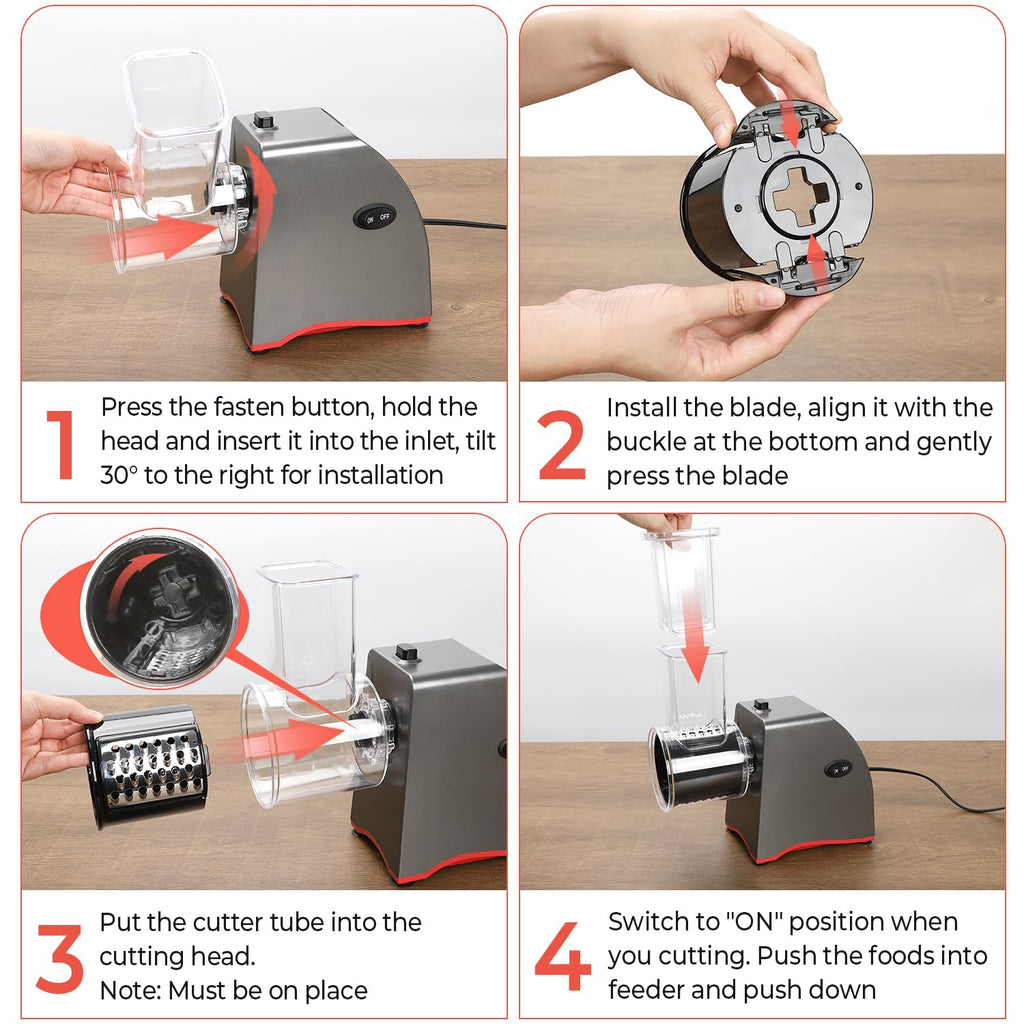 ON OFF

1 Press the fasten button, hold the head and insert it into the inlet, tilt 30° to the right for installation

2 Install the blade, align it with the buckle at the bottom and gently press the blade

3 Put the cutter tube into the cutting head.
Note: Must be on place

ON OFF

4 Switch to "ON" position when you cutting. Push the foods into feeder and push down