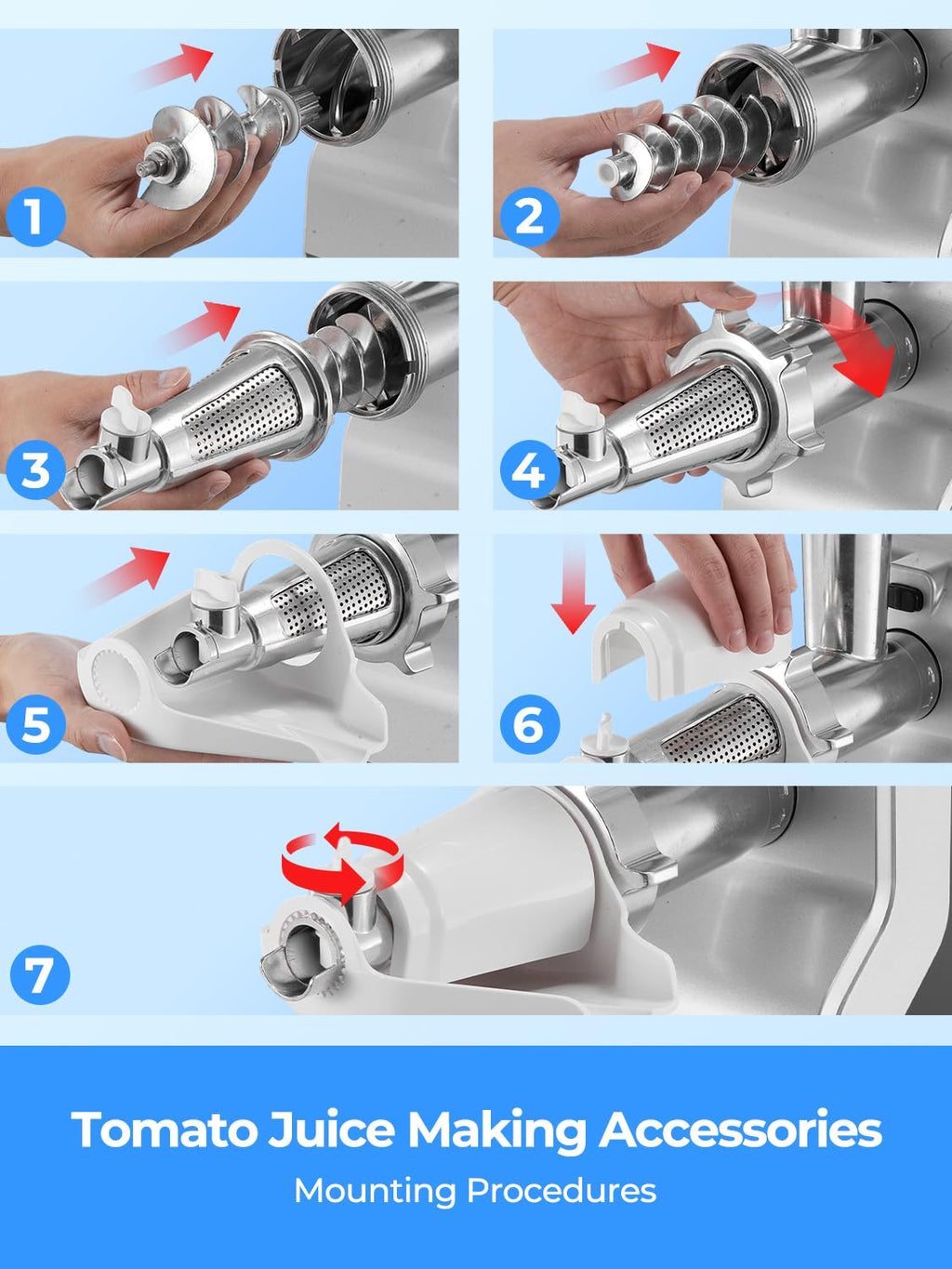 1

2

3

4

5

6

7

Tomato Juice Making Accessories

Mounting Procedures