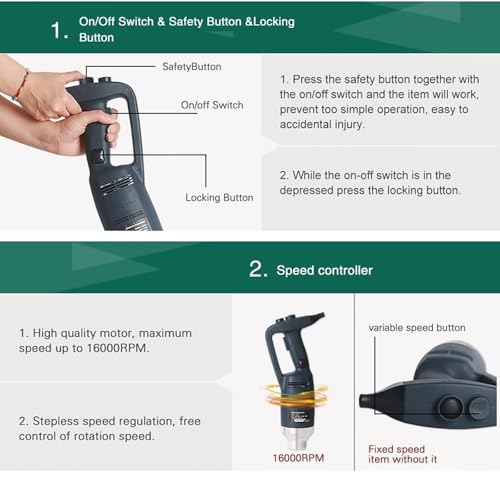 1. On/Off Switch & Safety Button &Locking Button

SafetyButton

On/off Switch

Locking Button

1. Press the safety button together with the on/off switch and the item will work, prevent too simple operation, easy to accidental injury.

2. While the on-off switch is in the depressed press the locking button.

2. Speed controller

1. High quality motor, maximum speed up to 16000RPM.

2. Stepless speed regulation, free control of rotation speed.

16000RPM

variable speed button

Fixed speed item without it